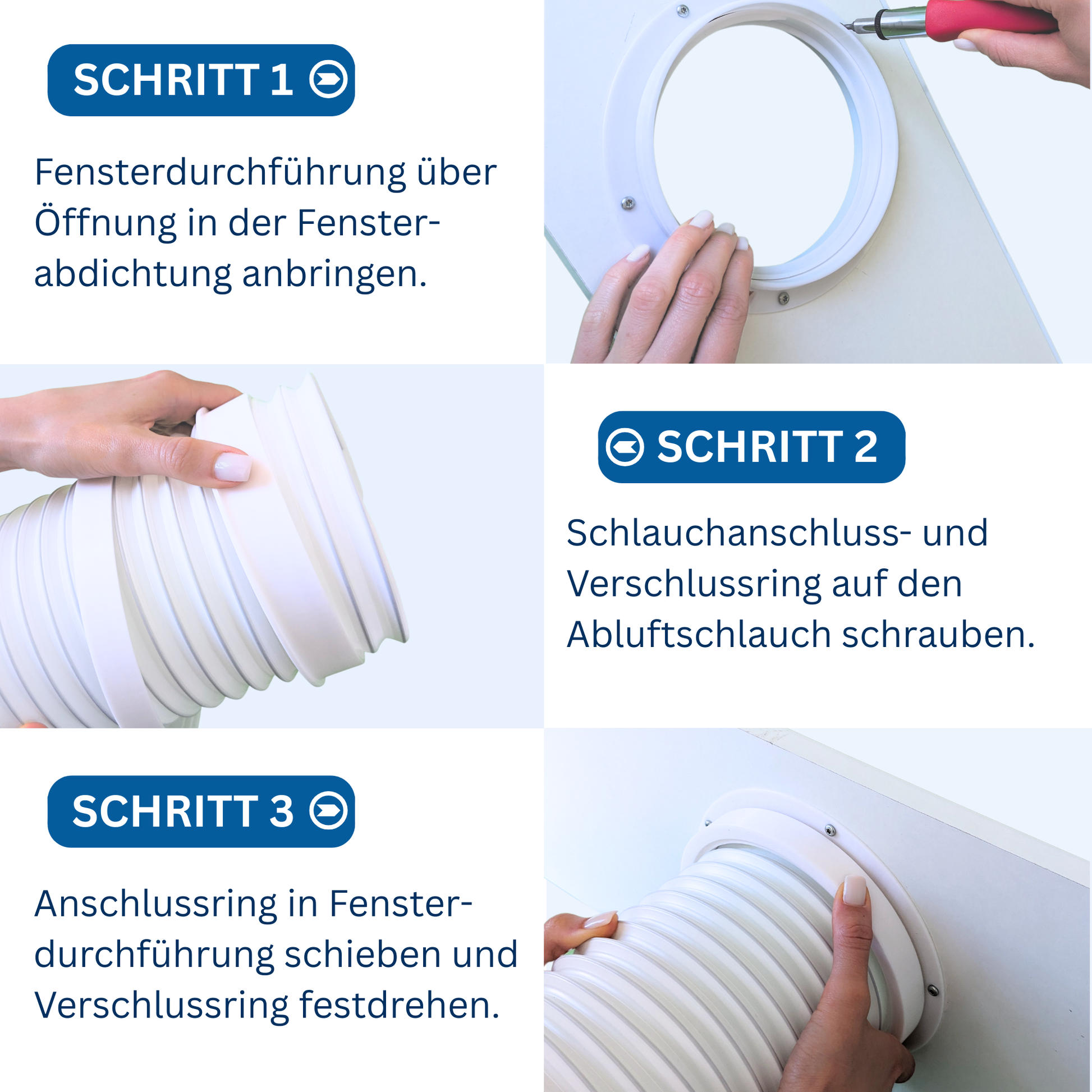 SCHRITT 1

Fensterdurchführung über Öffnung in der Fensterabdichtung anbringen.

SCHRITT 2

Schlauchanschluss- und Verschlussring auf den Abluftschlauch schrauben.

SCHRITT 3

Anschlussring in Fensterdurchführung schieben und Verschlussring festdrehen.