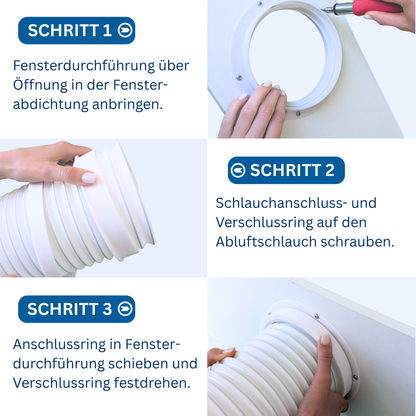 SCHRITT 1

Fensterdurchführung über Öffnung in der Fensterabdichtung anbringen.

SCHRITT 2

Schlauchanschluss- und Verschlussring auf den Abluftschlauch schrauben.

SCHRITT 3

Anschlussring in Fensterdurchführung schieben und Verschlussring festdrehen.