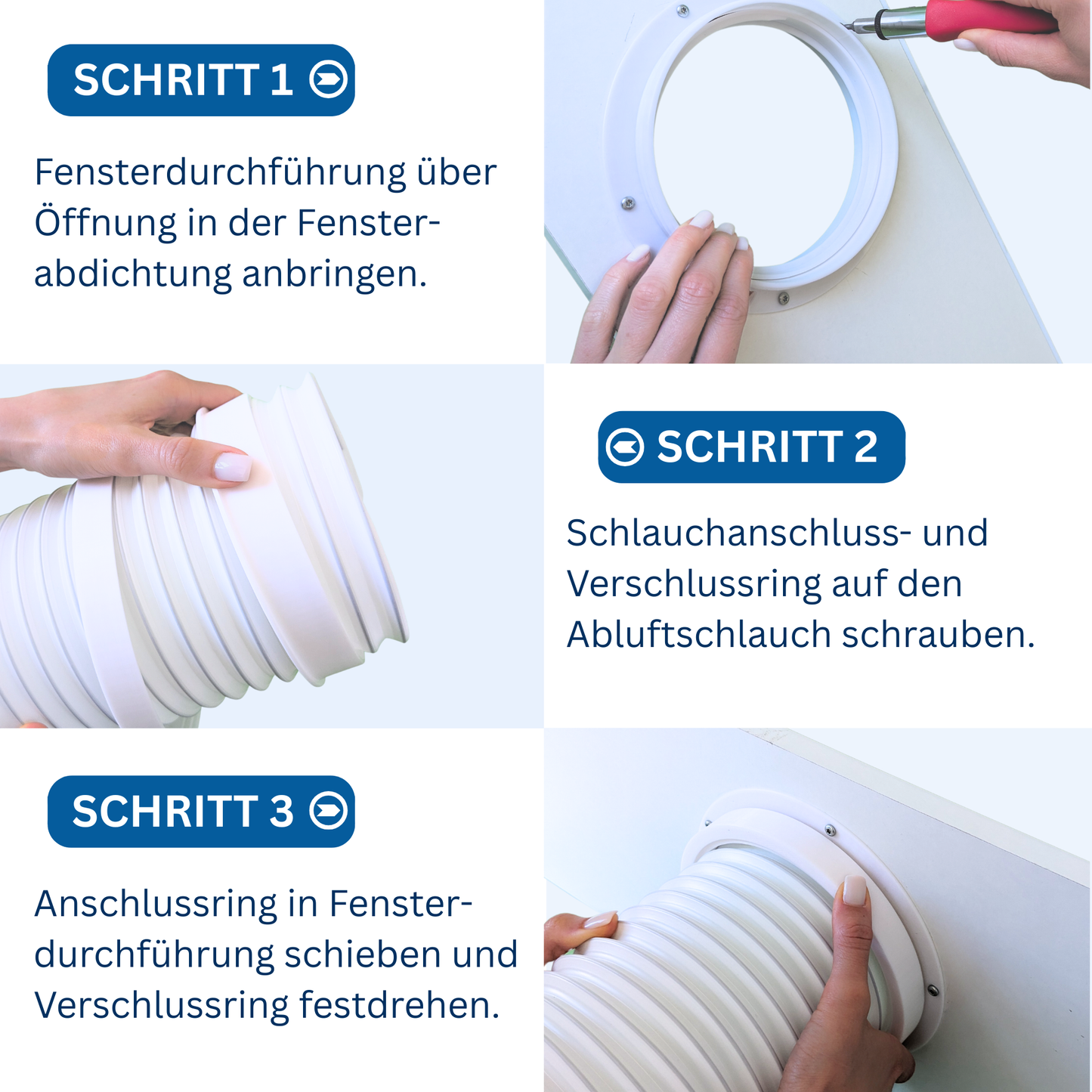 SCHRITT 1

Fensterdurchführung über Öffnung in der Fensterabdichtung anbringen.

SCHRITT 2

Schlauchanschluss- und Verschlussring auf den Abluftschlauch schrauben.

SCHRITT 3

Anschlussring in Fensterdurchführung schieben und Verschlussring festdrehen.